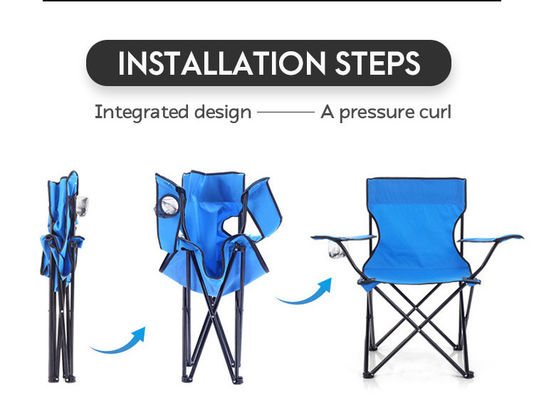 INSTALLATION STEPS

Integrated design ——— A pressure curl